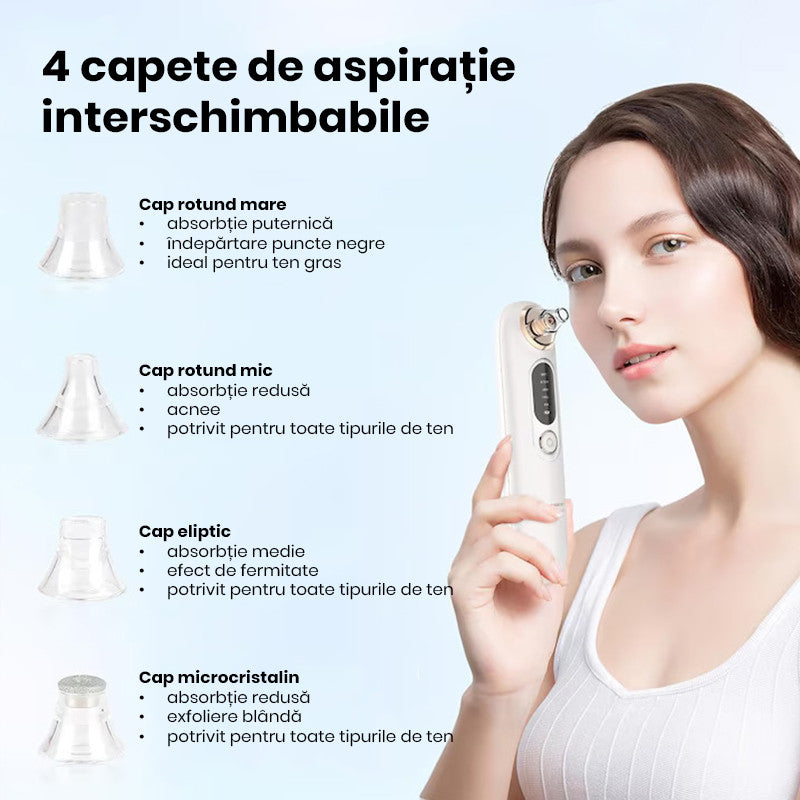 4 capete de aspirație interschimbabile

Cap rotund mare
• absorbție puternică
• îndepărtare puncte negre
• ideal pentru ten gras

Cap rotund mic
• absorbție redusă
• acnee
• potrivit pentru toate tipurile de ten

Cap eliptic
• absorbție medie
• efect de fermitate
• potrivit pentru toate tipurile de ten

Cap microcristalin
• absorbție redusă
• exfoliere blândă
• potrivit pentru toate tipurile de ten