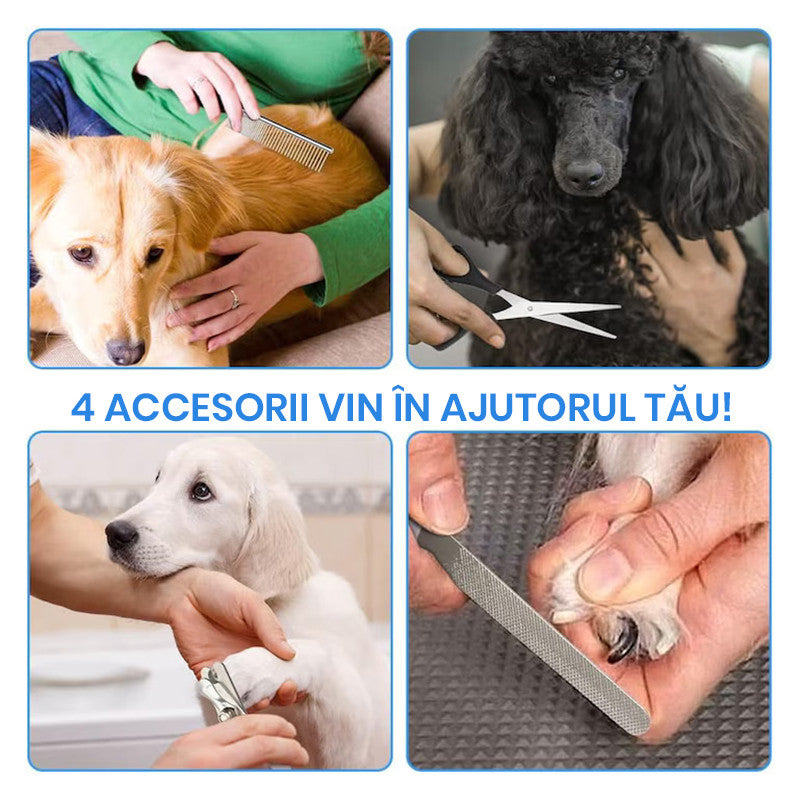 4 ACCESORII VIN ÎN AJUTORUL TĂU!