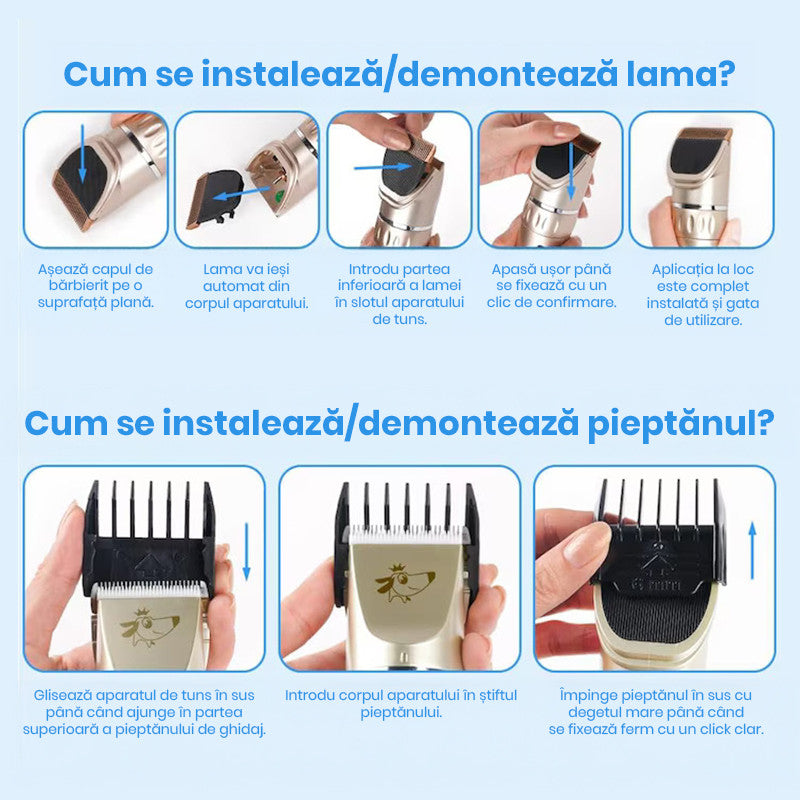 Cum se instalează/demontează lama?

Așează capul de bărbierit pe o suprafață plană.

Lama va ieși automat din corpul aparatului.

Introdu partea inferioară a lamei în slotul aparatului de tuns.

Apasă ușor până se fixează cu un clic de confirmare.

Aplicația la loc este complet instalată și gata de utilizare.

Cum se instalează/demontează pieptănul?

Glisează aparatul de tuns în sus până când ajunge în partea superioară a pieptănului de ghidaj.

Introdu corpul aparatului în știftul pieptănului.

Împinge pieptănul în sus cu degetul mare până când se fixează ferm cu un click clar.